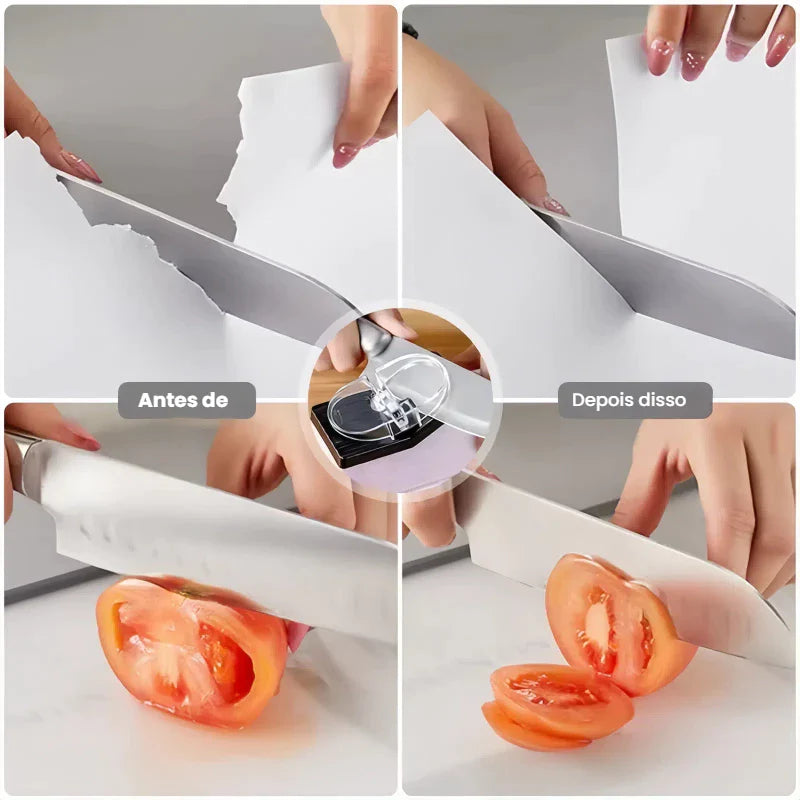 Antes de

Depois disso